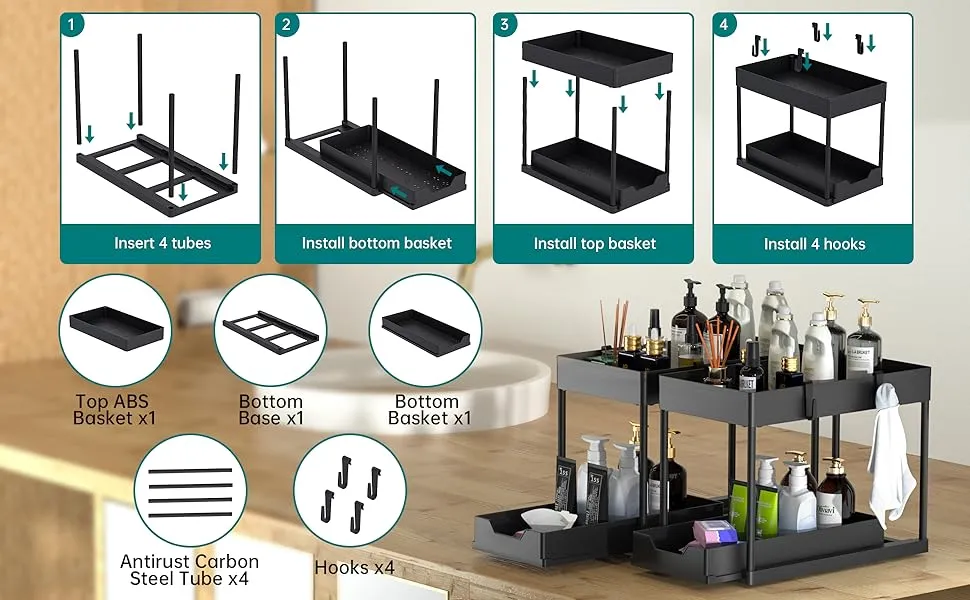 1
Insert 4 tubes

2
Install bottom basket

3
Install top basket

4
Install 4 hooks

Top ABS Basket x1

Bottom Base x1

Bottom Basket x1

Antirust Carbon Steel Tube x4

Hooks x4