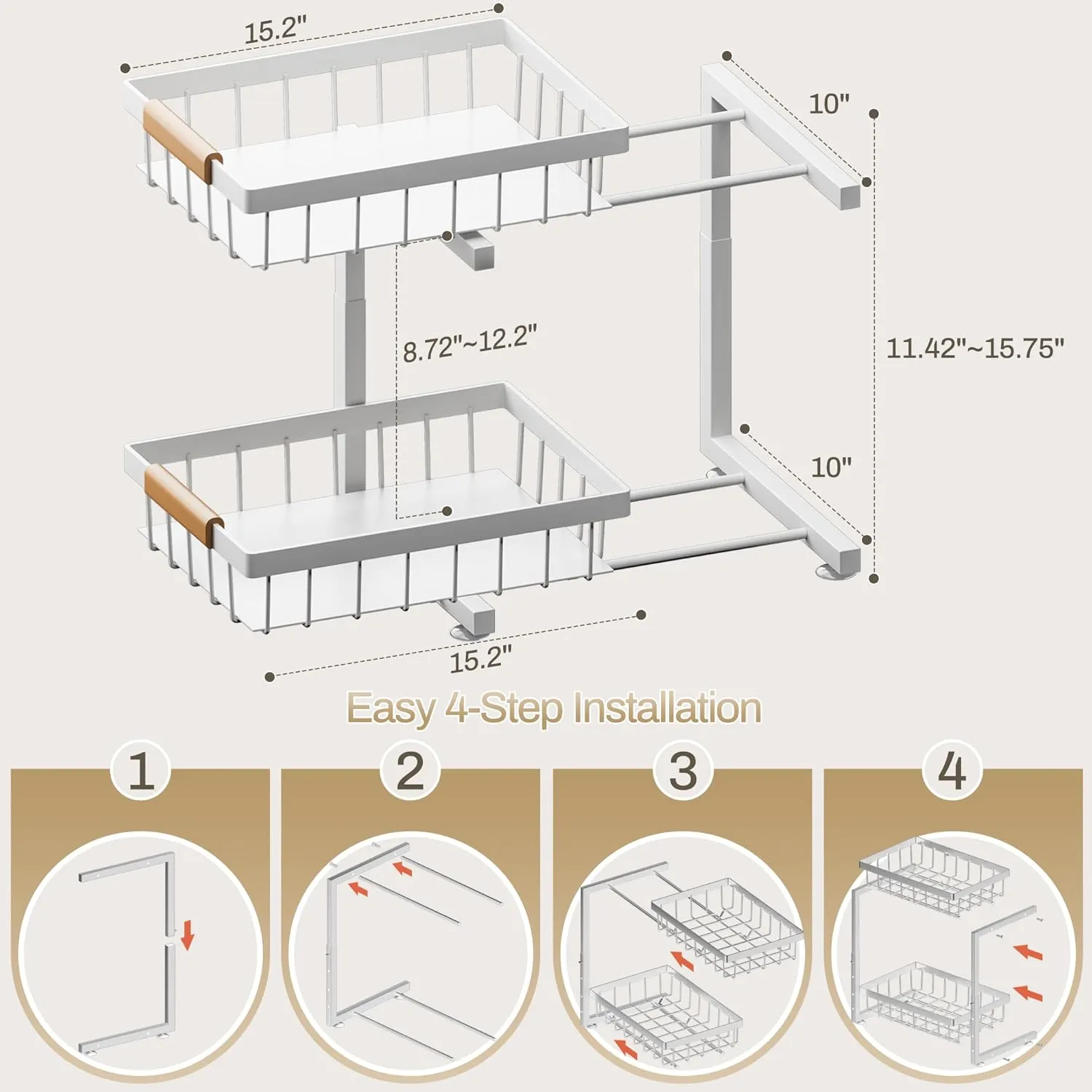 15.2"

10"

8.72"~12.2"

11.42"~15.75"

10"

15.2"

Easy 4-Step Installation

1

2

3

4