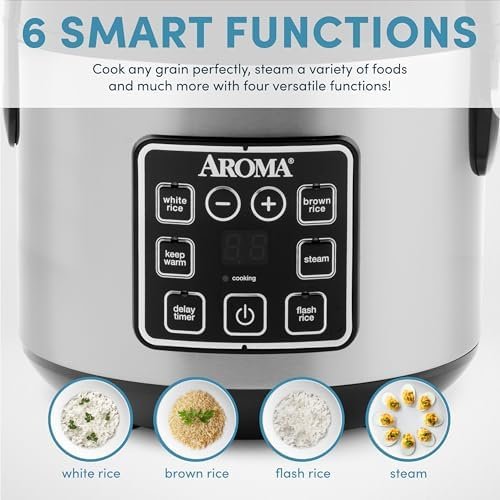 6 SMART FUNCTIONS

Cook any grain perfectly, steam a variety of foods and much more with four versatile functions!

AROMA®

white rice

−

+

brown rice

keep warm

steam

cooking

delay timer

flash rice

white rice

brown rice

flash rice

steam